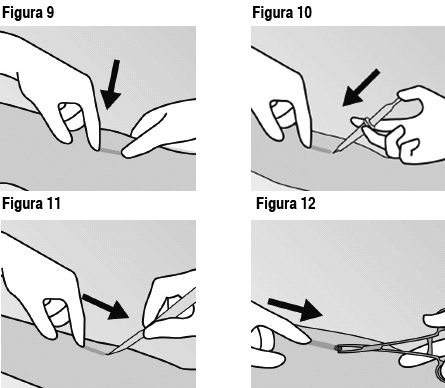 Figura 9

Figura 10

Figura 11

Figura 12