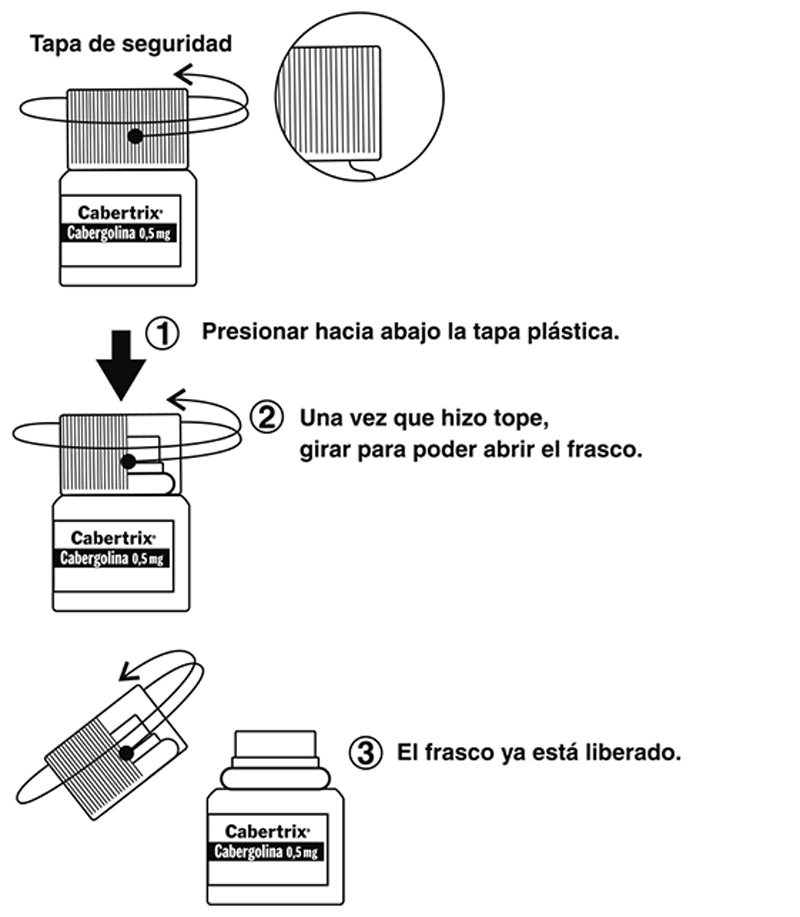 Tapa de seguridad

Cabertrix®
Cabergolina 0,5 mg

① Presionar hacia abajo la tapa plástica.

② Una vez que hizo tope, girar para poder abrir el frasco.

Cabertrix®
Cabergolina 0,5 mg

③ El frasco ya está liberado.

Cabertrix®
Cabergolina 0,5 mg